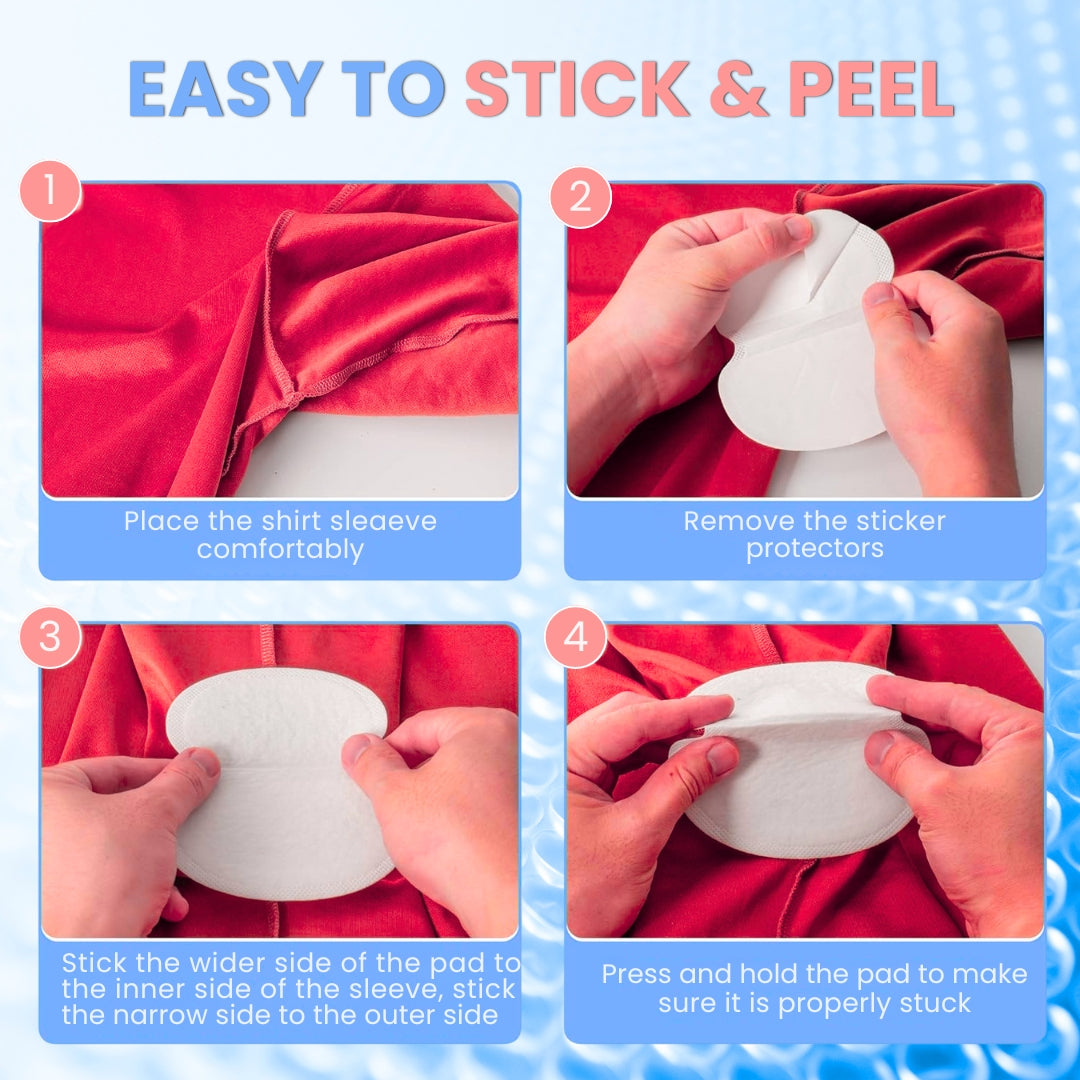 EASY TO STICK & PEEL

1

Place the shirt sleaeve comfortably

2

Remove the sticker protectors

3

Stick the wider side of the pad to the inner side of the sleeve, stick the narrow side to the outer side

4

Press and hold the pad to make sure it is properly stuck