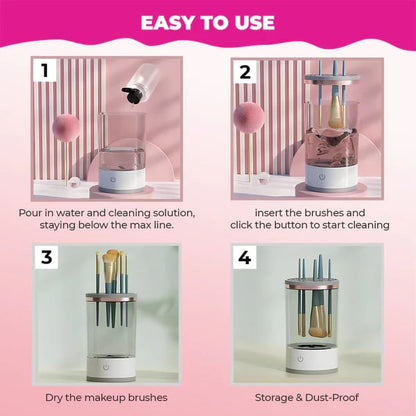 EASY TO USE

1

Pour in water and cleaning solution, staying below the max line.

2

insert the brushes and click the button to start cleaning

3

Dry the makeup brushes

4

Storage & Dust-Proof