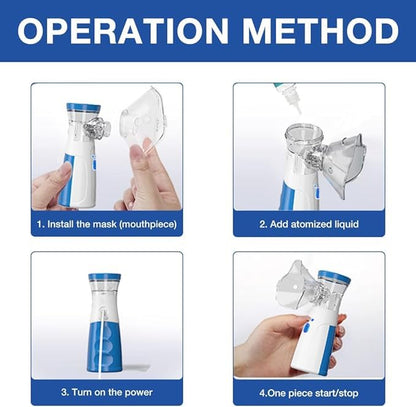 OPERATION METHOD

1. Install the mask (mouthpiece)

2. Add atomized liquid

3. Turn on the power

4.One piece start/stop