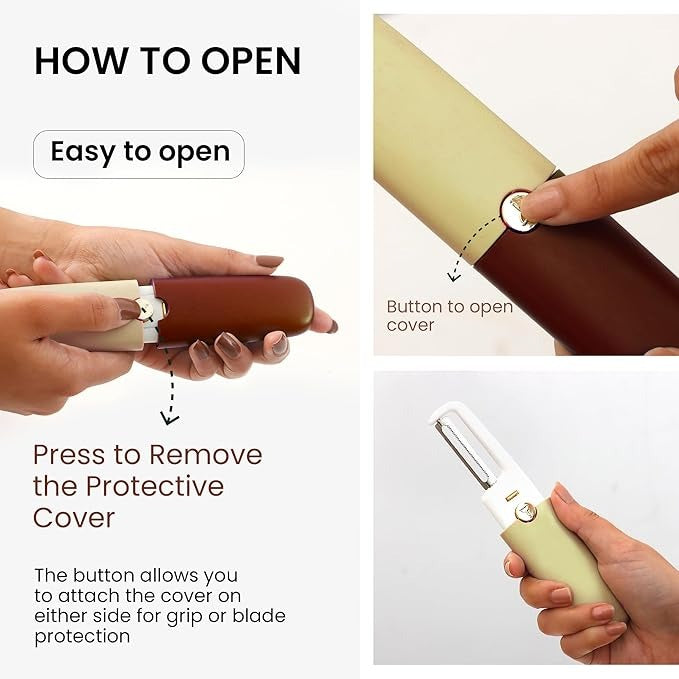 HOW TO OPEN

Easy to open

Press to Remove the Protective Cover

The button allows you to attach the cover on either side for grip or blade protection

Button to open cover