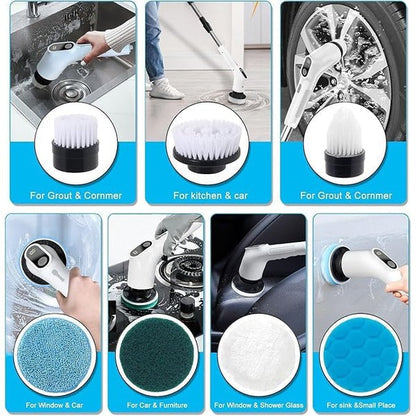 For Grout & Cornmer

For kitchen & car

For Grout & Cornmer

For Window & Car

For Car & Furniture

For Window & Shower Glass

For sink &Small Place